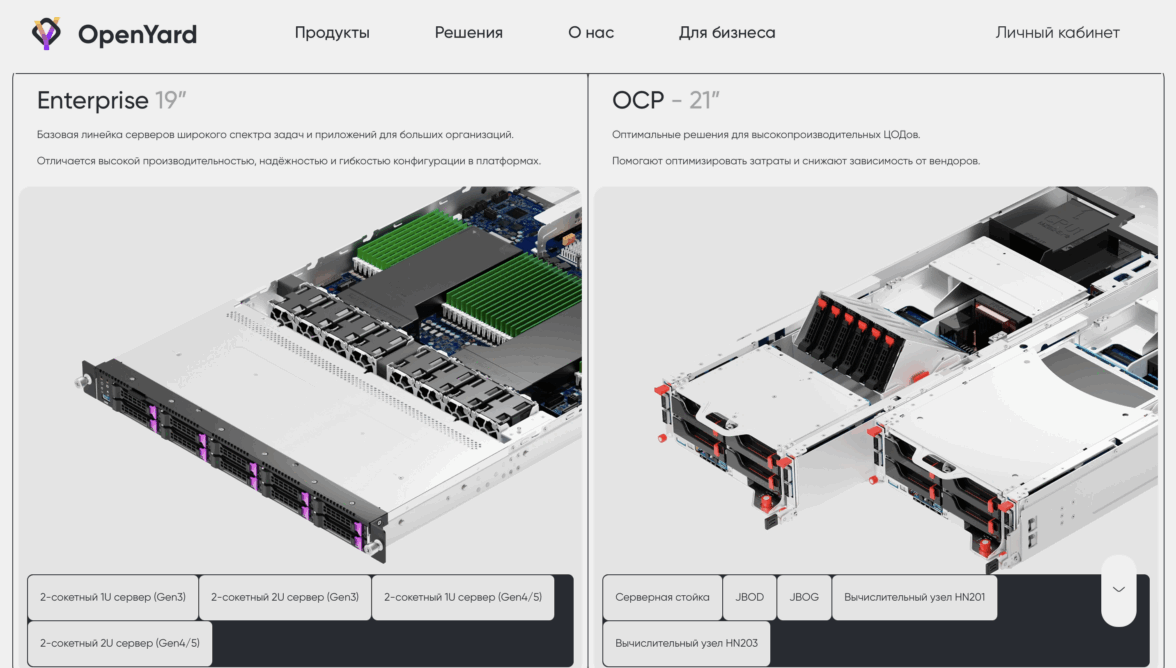 OpenYard

Продукты Решения О нас Для бизнеса Личный кабинет

Enterprise 19"

Базовая линейка серверов широкого спектра задач и приложений для больших организаций.

Отличается высокой производительностью, надёжностью и гибкостью конфигурации в платформах.

2-сокетный 1U сервер (Gen3)
2-сокетный 2U сервер (Gen3)
2-сокетный 1U сервер (Gen4/5)
2-сокетный 2U сервер (Gen4/5)

OCP - 21"

Оптимальные решения для высокопроизводительных ЦОДов.

Помогают оптимизировать затраты и снижают зависимость от вендоров.

Серверная стойка
JBOD
JBOG
Вычислительный узел HN201
Вычислительный узел HN203