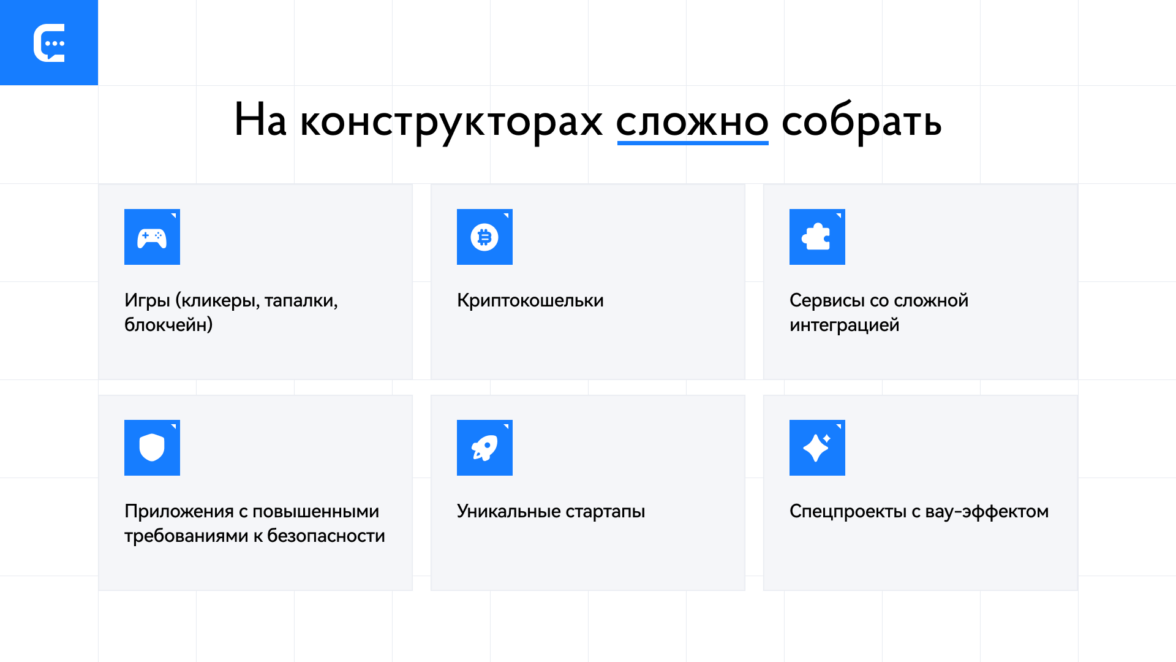 На конструкторах сложно собрать

Игры (кликеры, тапалки, блокчейн)

Криптокошельки

Сервисы со сложной интеграцией

Приложения с повышенными требованиями к безопасности

Уникальные стартапы

Спецпроекты с вау-эффектом