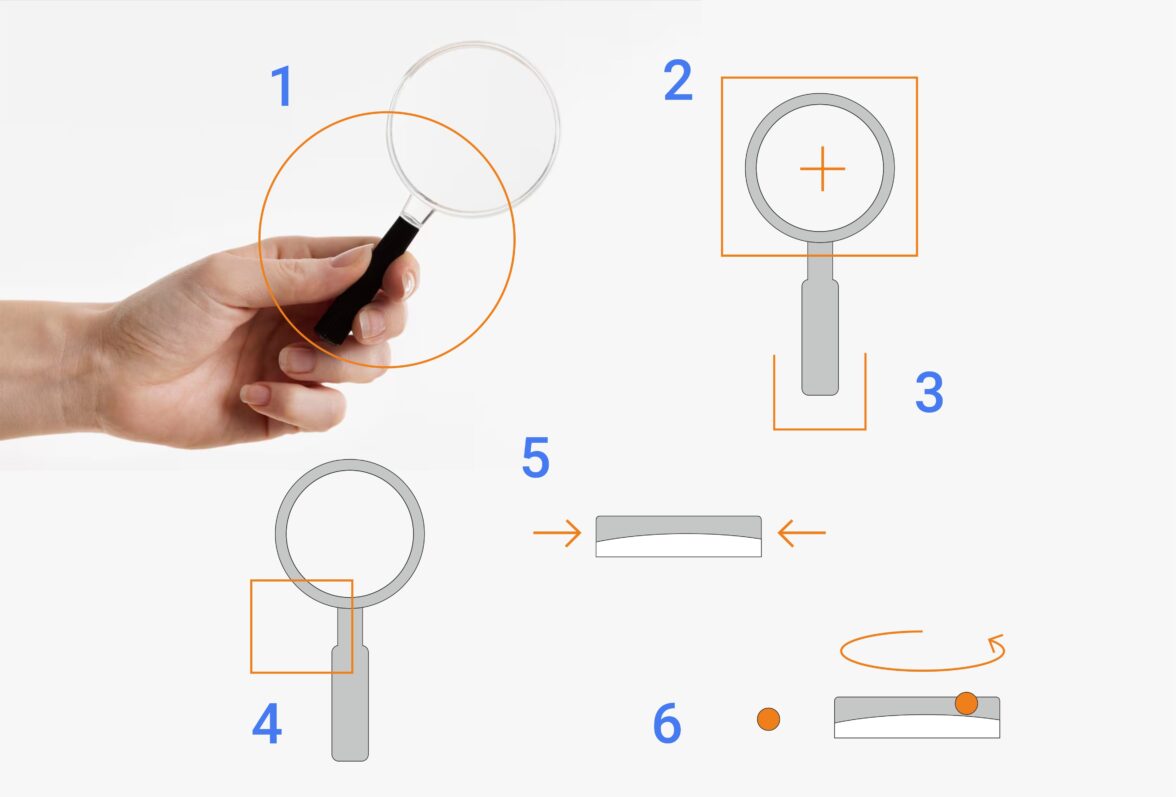 1

2

3

5

4

6