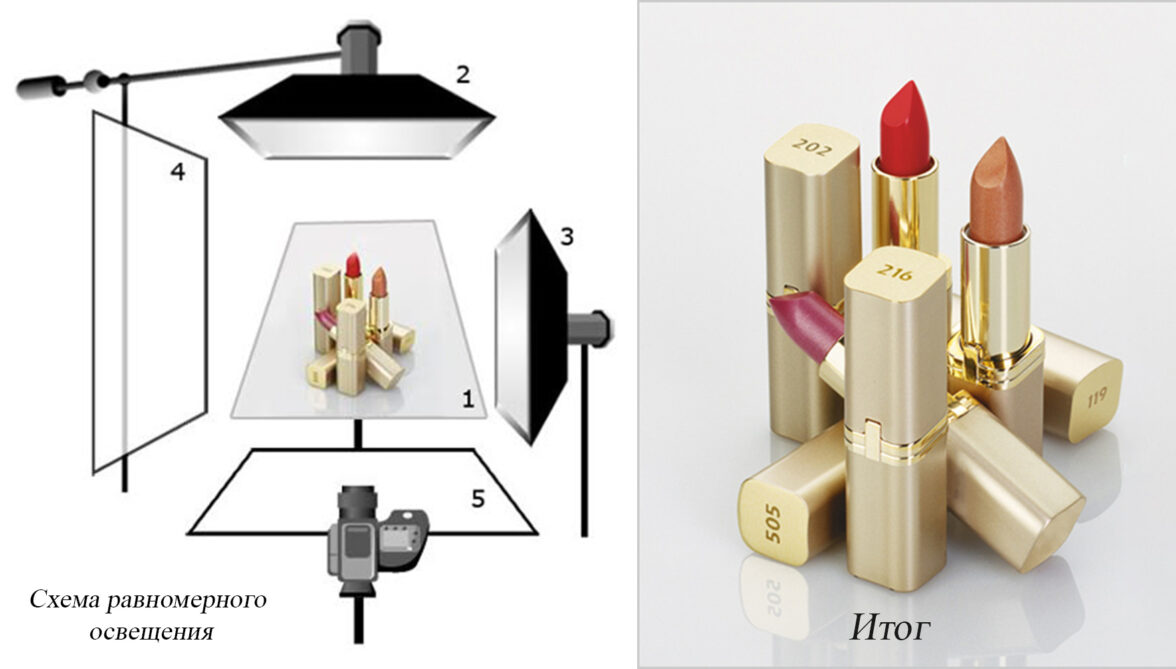 2

4

3

1

5

Схема равномерного освещения

202

216

119

505

Итог