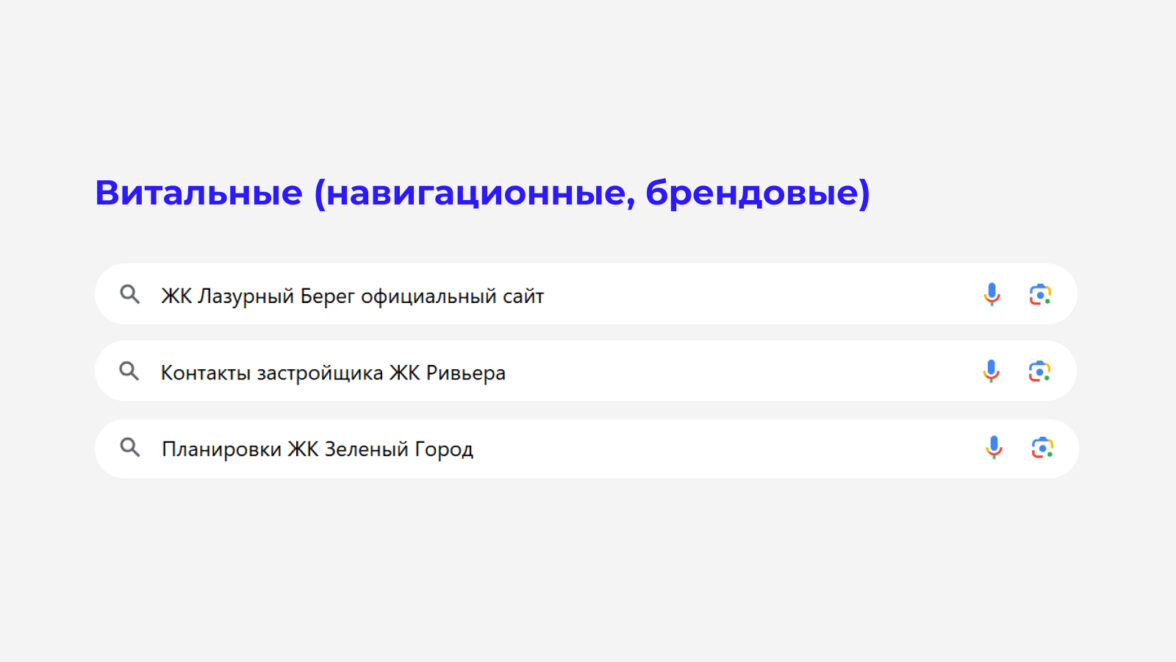 Витальные (навигационные, брендовые)

ЖК Лазурный Берег официальный сайт

Контакты застройщика ЖК Ривьера

Планировки ЖК Зеленый Город