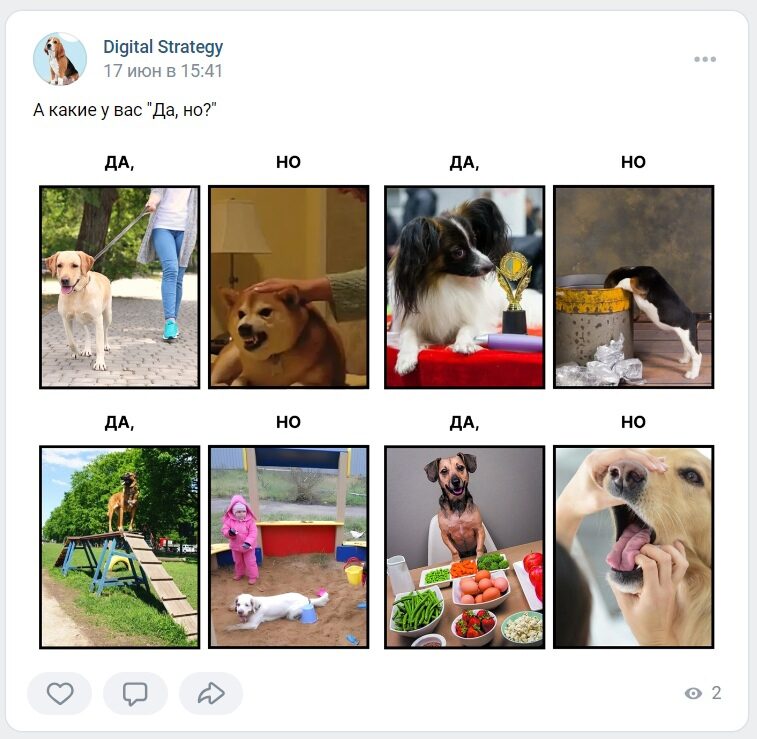 Digital Strategy
17 июн в 15:41

А какие у вас "Да, но?"

ДА,

НО

ДА,

НО

ДА,

НО

ДА,

НО

2