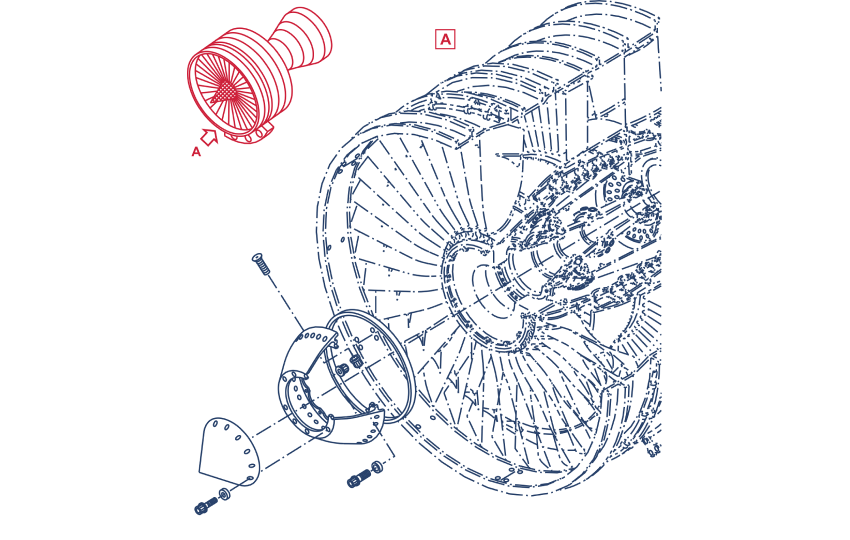 A

A