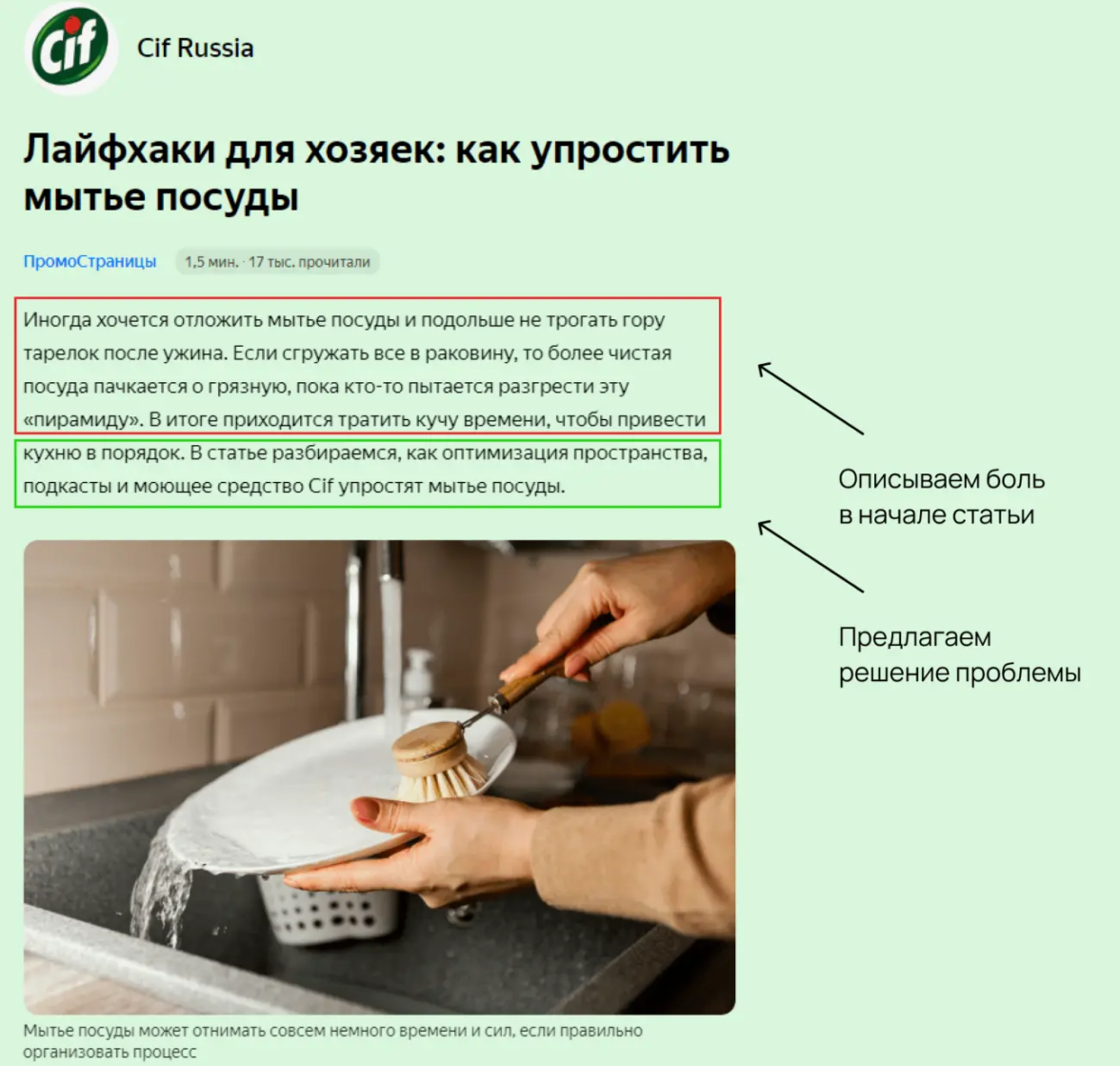 Cif

Cif Russia

Лайфхаки для хозяек: как упростить мытье посуды

ПромоСтраницы 1,5 мин. · 17 тыс. прочитали

Иногда хочется отложить мытье посуды и подольше не трогать гору тарелок после ужина. Если сгружать все в раковину, то более чистая посуда пачкается о грязную, пока кто-то пытается разгрести эту «пирамиду». В итоге приходится тратить кучу времени, чтобы привести кухню в порядок. В статье разбираемся, как оптимизация пространства, подкасты и моющее средство Cif упростят мытье посуды.

Описываем боль в начале статьи

Предлагаем решение проблемы

Мытье посуды может отнимать совсем немного времени и сил, если правильно организовать процесс