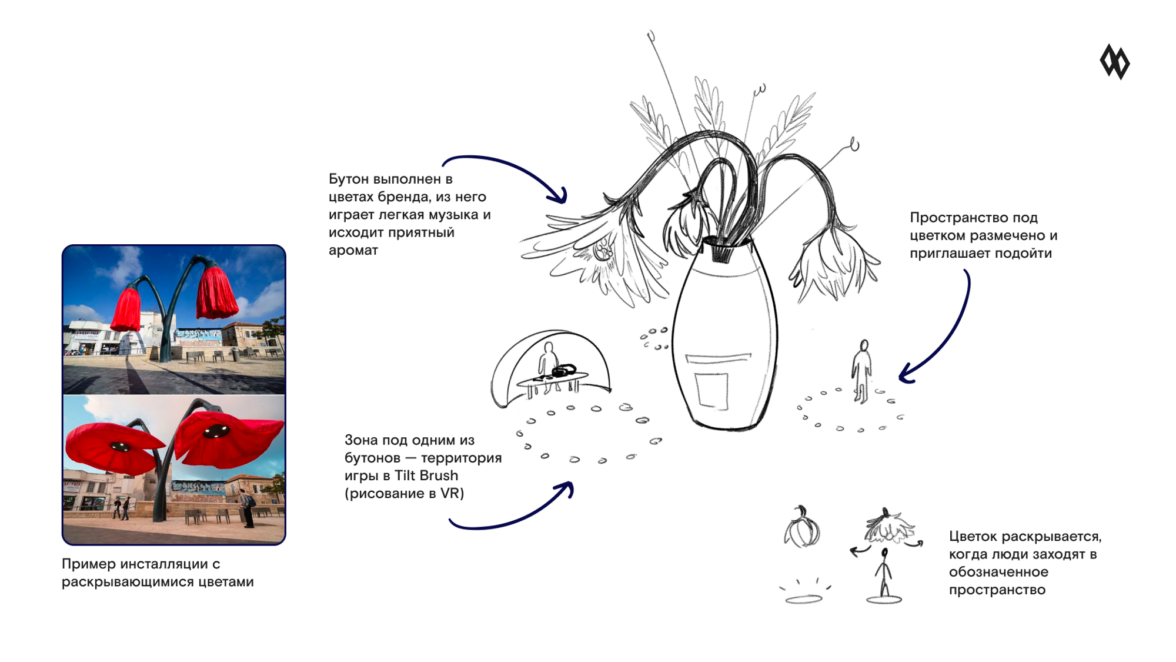 Бутон выполнен в цветах бренда, из него играет легкая музыка и исходит приятный аромат

Пространство под цветком размечено и приглашает подойти

Зона под одним из бутонов — территория игры в Tilt Brush (рисование в VR)

Пример инсталляции с раскрывающимися цветами

Цветок раскрывается, когда люди заходят в обозначенное пространство