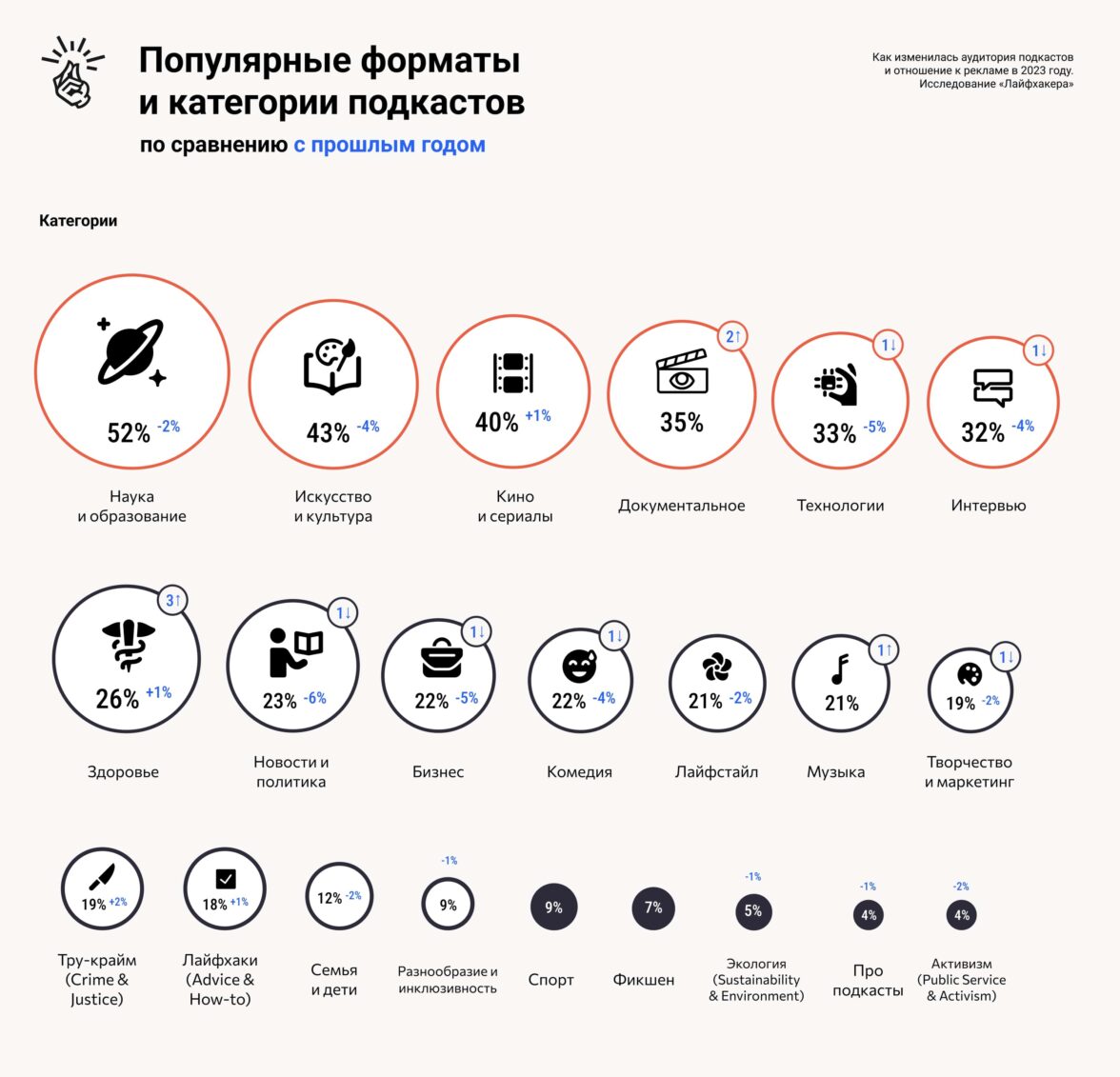 Популярные форматы и категории подкастов

по сравнению с прошлым годом

Как изменилась аудитория подкастов и отношение к рекламе в 2023 году. Исследование «Лайфхакера»

Категории

52% -2%
Наука и образование

43% -4%
Искусство и культура

40% +1%
Кино и сериалы

2↑
35%
Документальное

1↓
33% -5%
Технологии

1↓
32% -4%
Интервью

3↑
26% +1%
Здоровье

1↓
23% -6%
Новости и политика

1↓
22% -5%
Бизнес

1↓
22% -4%
Комедия

21% -2%
Лайфстайл

1↑
21%
Музыка

1↓
19% -2%
Творчество и маркетинг

19% +2%
Тру-крайм (Crime & Justice)

18% +1%
Лайфхаки (Advice & How-to)

12% -2%
Семья и дети

-1%
9%
Разнообразие и инклюзивность

9%
Спорт

7%
Фикшен

-1%
5%
Экология (Sustainability & Environment)

-1%
4%
Про подкасты

-2%
4%
Активизм (Public Service & Activism)