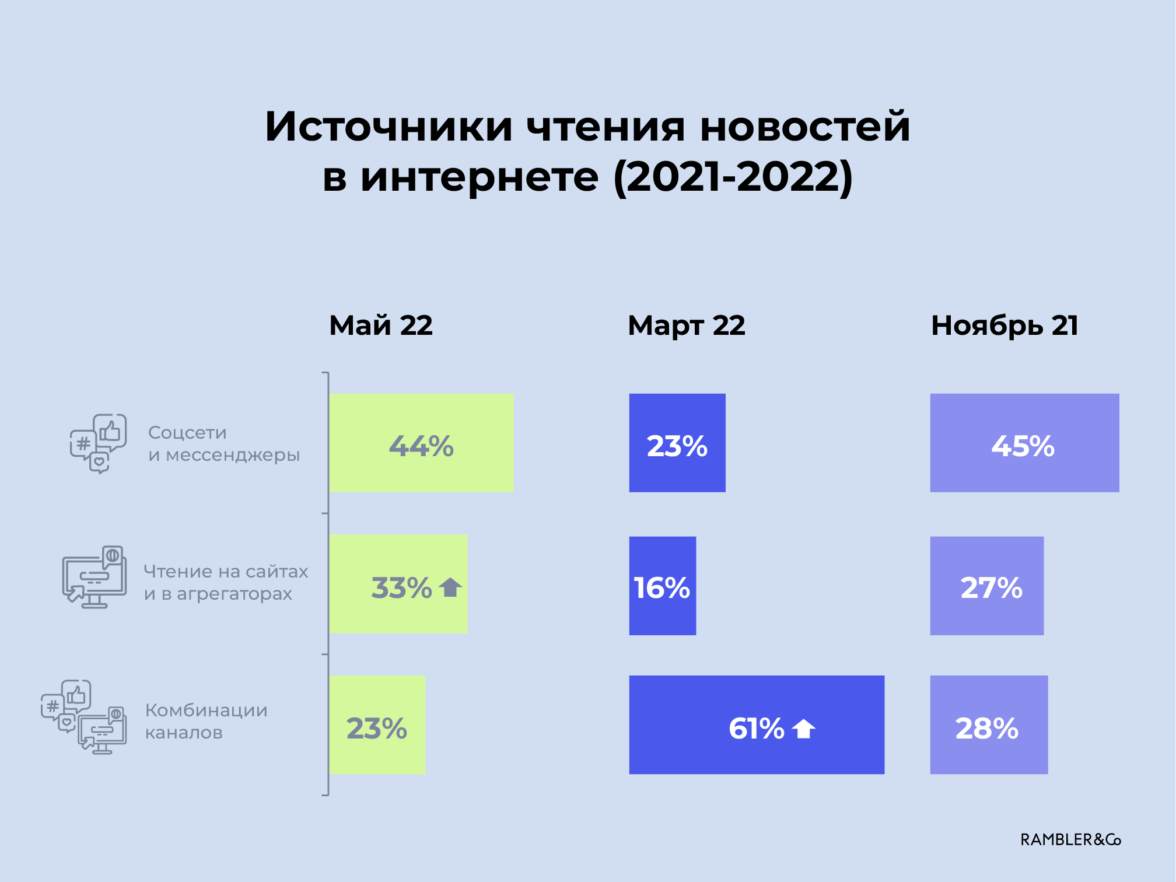 Источники чтения новостей в интернете (2021-2022)

| | Май 22 | Март 22 | Ноябрь 21 |
|---|---|---|---|
| Соцсети и мессенджеры | 44% | 23% | 45% |
| Чтение на сайтах и в агрегаторах | 33% | 16% | 27% |
| Комбинации каналов | 23% | 61% | 28% |

RAMBLER&Co